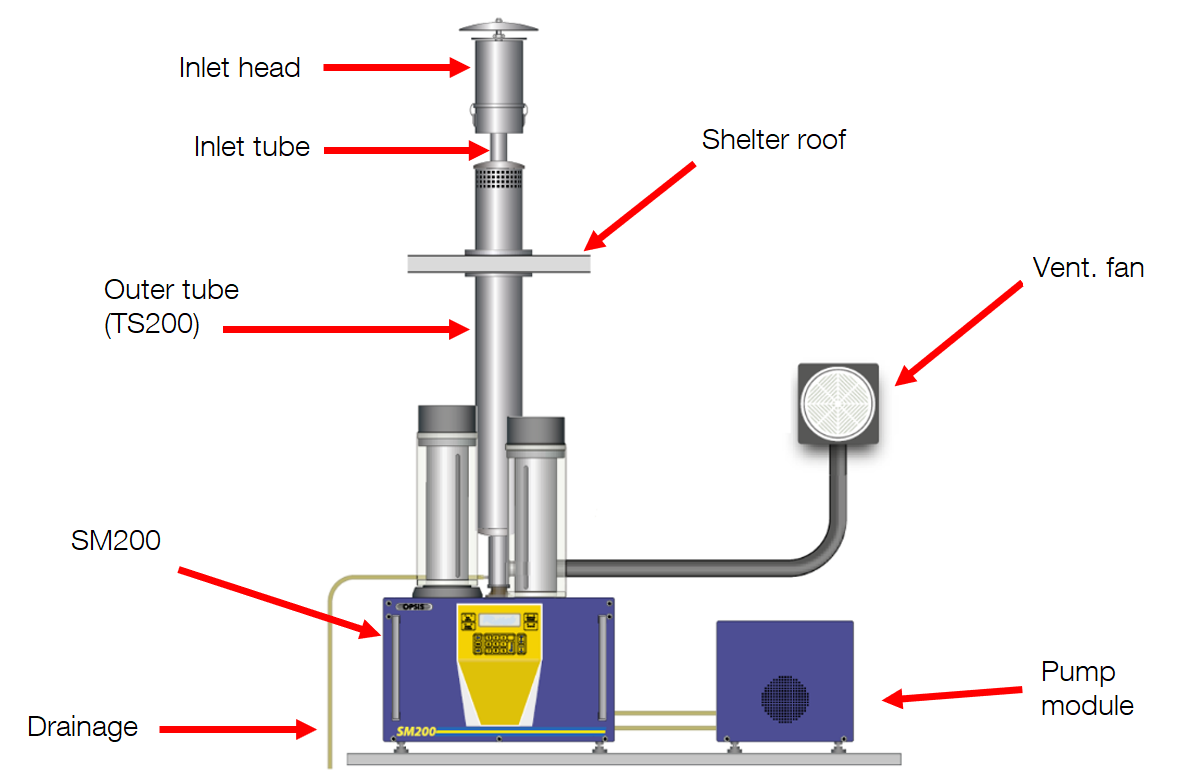 Inlet head
Inlet tube
Shelter roof
Outer tube
(TS200)
Vent. fan
SM200
OPSIS
SM200
Drainage
Pump
module